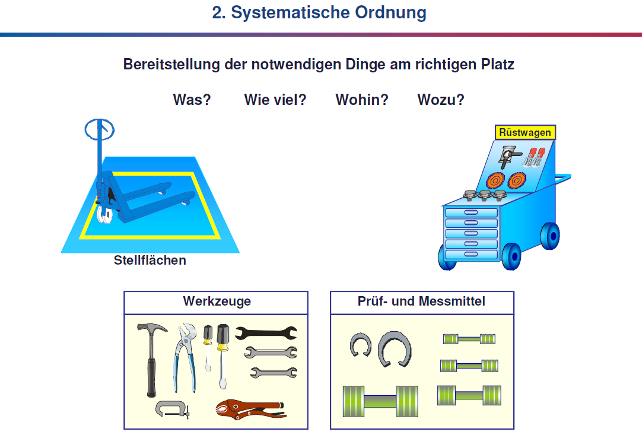 2. Systematische Ordnung

Bereitstellung der notwendigen Dinge am richtigen Platz

Was? Wie viel? Wohin? Wozu?

Rüstwagen

Stellflächen

Werkzeuge

Prüf- und Messmittel